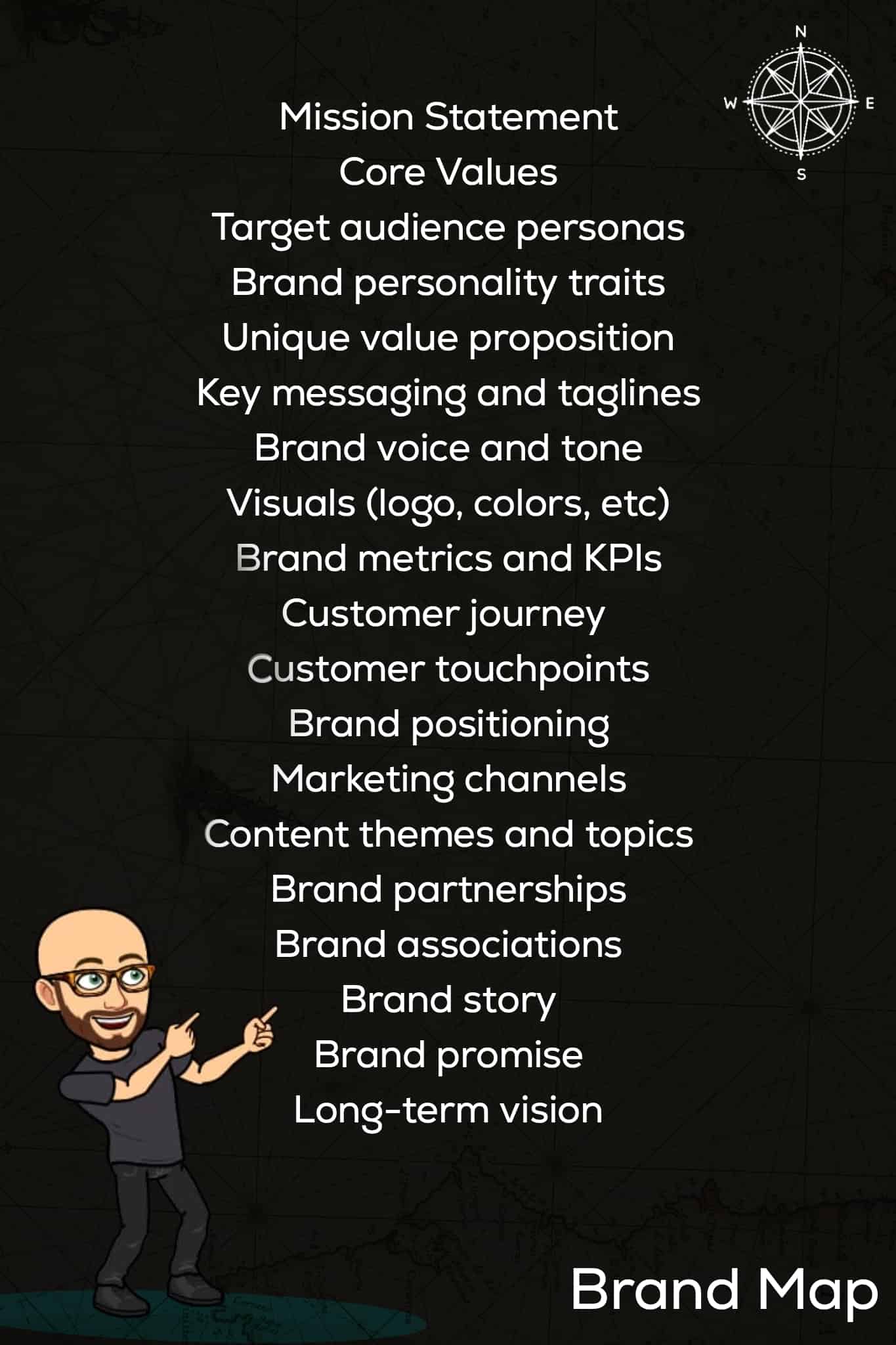 N
W
E
S

Mission Statement
Core Values
Target audience personas
Brand personality traits
Unique value proposition
Key messaging and taglines
Brand voice and tone
Visuals (logo, colors, etc)
Brand metrics and KPIs
Customer journey
Customer touchpoints
Brand positioning
Marketing channels
Content themes and topics
Brand partnerships
Brand associations
Brand story
Brand promise
Long-term vision

Brand Map